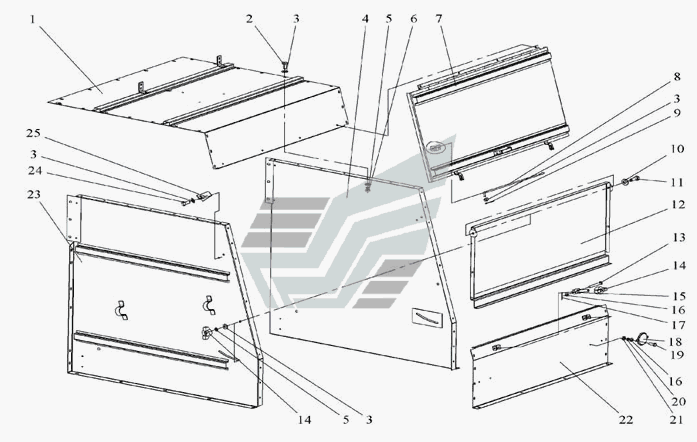 1
2
3
4
5
6
7
8
3
9
10
11
12
13
14
15
16
17
18
19
16
20
21
22
25
3
24
23
14
5
3